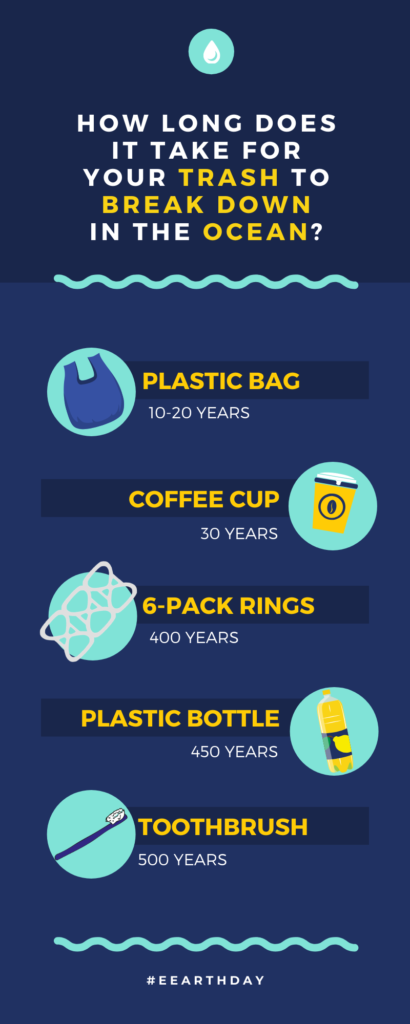 HOW LONG DOES IT TAKE FOR YOUR TRASH TO BREAK DOWN IN THE OCEAN?

PLASTIC BAG
10-20 YEARS

COFFEE CUP
30 YEARS

6-PACK RINGS
400 YEARS

PLASTIC BOTTLE
450 YEARS

TOOTHBRUSH
500 YEARS

#EEARTHDAY