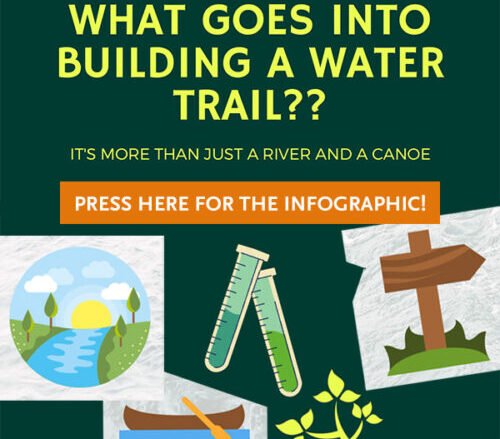 WHAT GOES INTO BUILDING A WATER TRAIL??

IT'S MORE THAN JUST A RIVER AND A CANOE

PRESS HERE FOR THE INFOGRAPHIC!